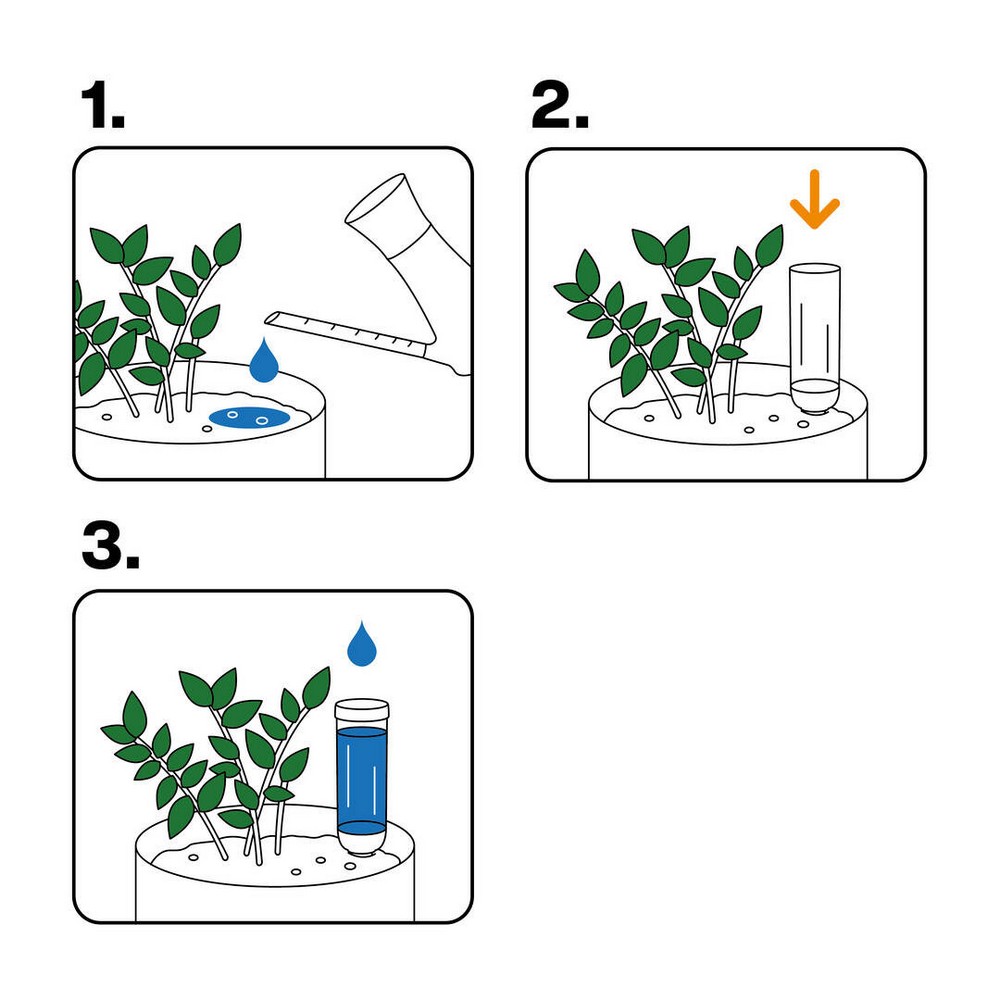 1.

2.

3.